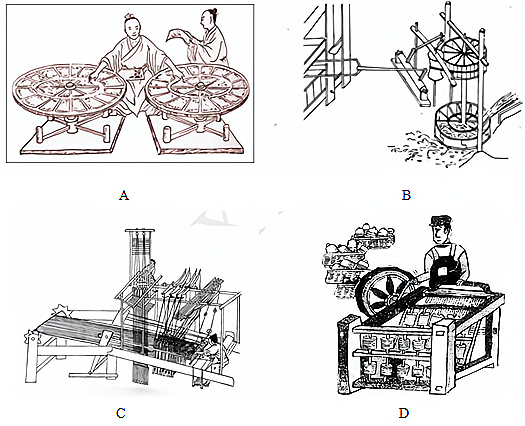 A

B

C

D