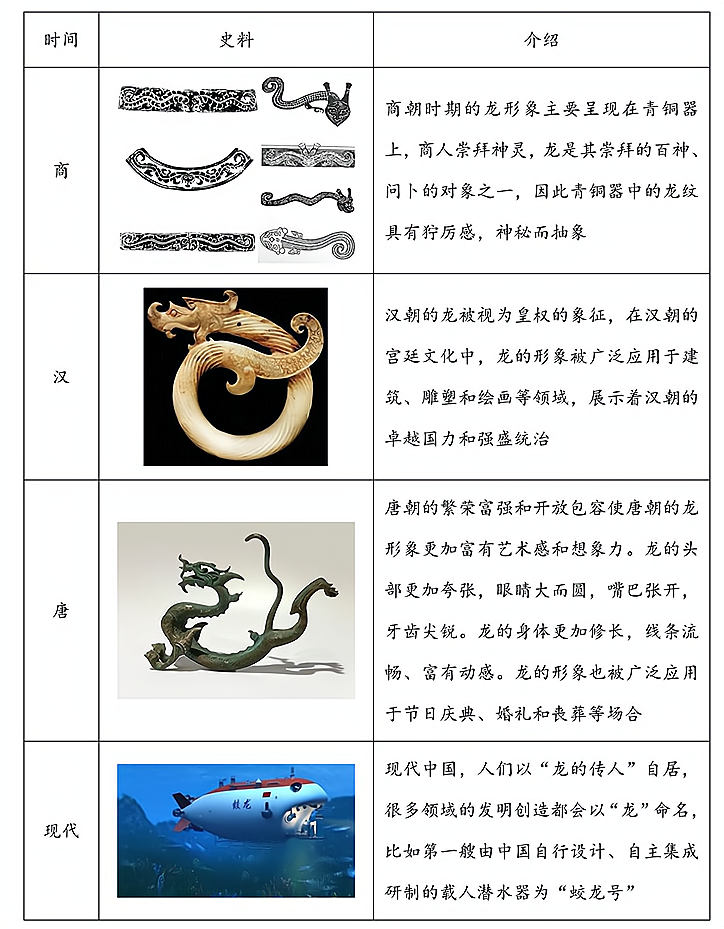 | 时间 | 史料 | 介绍 |
|---|---|---|
| 商 | | 商朝时期的龙形象主要呈现在青铜器上，商人崇拜神灵，龙是其崇拜的百神、问卜的对象之一，因此青铜器中的龙纹具有狞厉感，神秘而抽象 |
| 汉 | | 汉朝的龙被视为皇权的象征，在汉朝的宫廷文化中，龙的形象被广泛应用于建筑、雕塑和绘画等领域，展示着汉朝的卓越国力和强盛统治 |
| 唐 | | 唐朝的繁荣富强和开放包容使唐朝的龙形象更加富有艺术感和想象力。龙的头部更加夸张，眼睛大而圆，嘴巴张开，牙齿尖锐。龙的身体更加修长，线条流畅、富有动感。龙的形象也被广泛应用于节日庆典、婚礼和丧葬等场合 |
| 现代 | 蛟龙 | 现代中国，人们以“龙的传人”自居，很多领域的发明创造都会以“龙”命名，比如第一艘由中国自行设计、自主集成研制的载人潜水器为“蛟龙号” |